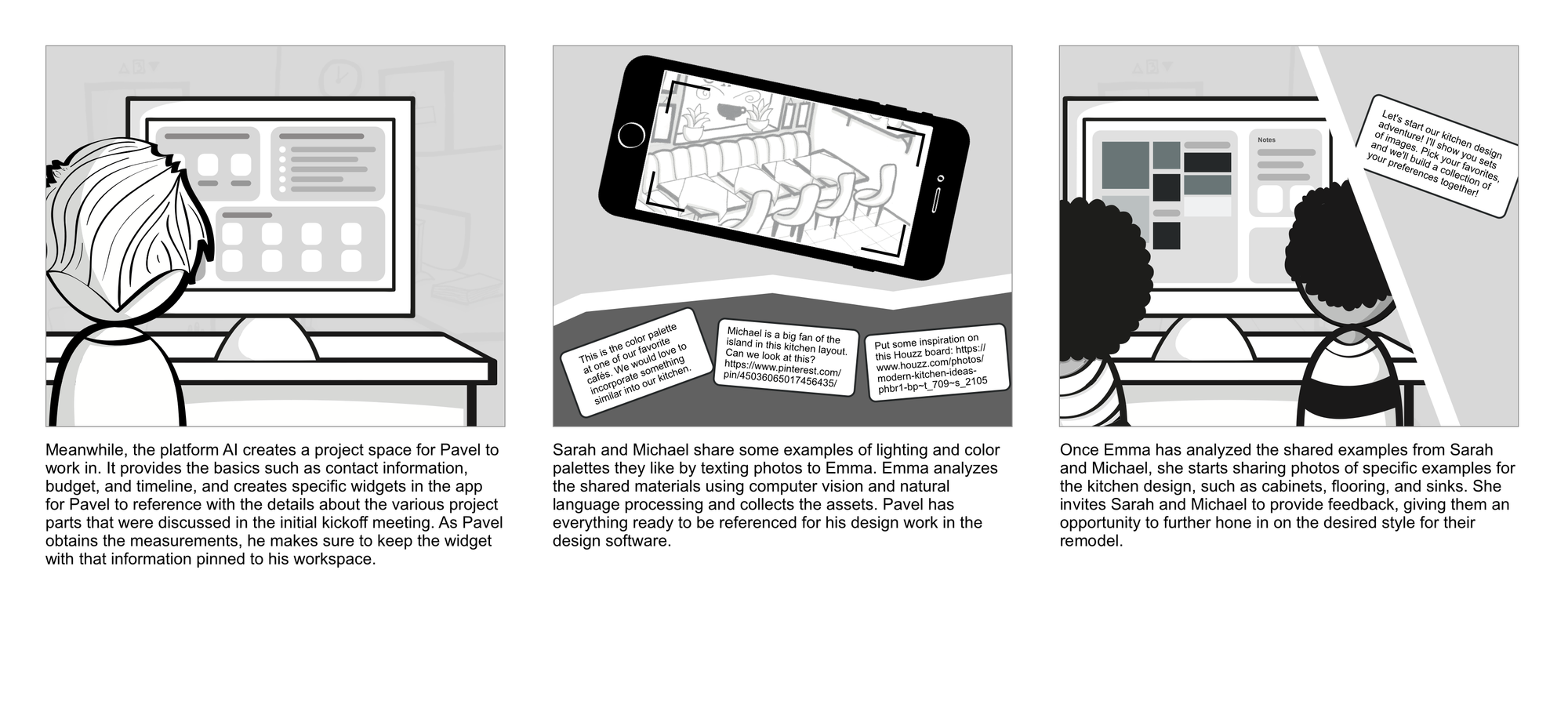 Meanwhile, the platform AI creates a project space for Pavel to work in. It provides the basics such as contact information, budget, and timeline, and creates specific widgets in the app for Pavel to reference with the details about the various project parts that were discussed in the initial kickoff meeting. As Pavel obtains the measurements, he makes sure to keep the widget with that information pinned to his workspace.

This is the color palette at one of our favorite cafés. We would love to incorporate something similar into our kitchen.

Michael is a big fan of the island in this kitchen layout. Can we look at this? https://www.pinterest.com/pin/45036065017456435/

Put some inspiration on this Houzz board: https://www.houzz.com/photos/modern-kitchen-ideas-phbr1-bp~t_709~s_2105

Sarah and Michael share some examples of lighting and color palettes they like by texting photos to Emma. Emma analyzes the shared materials using computer vision and natural language processing and collects the assets. Pavel has everything ready to be referenced for his design work in the design software.

Notes

Let's start our kitchen design adventure! I'll show you sets of images. Pick your favorites, and we'll build a collection of your preferences together!

Once Emma has analyzed the shared examples from Sarah and Michael, she starts sharing photos of specific examples for the kitchen design, such as cabinets, flooring, and sinks. She invites Sarah and Michael to provide feedback, giving them an opportunity to further hone in on the desired style for their remodel.